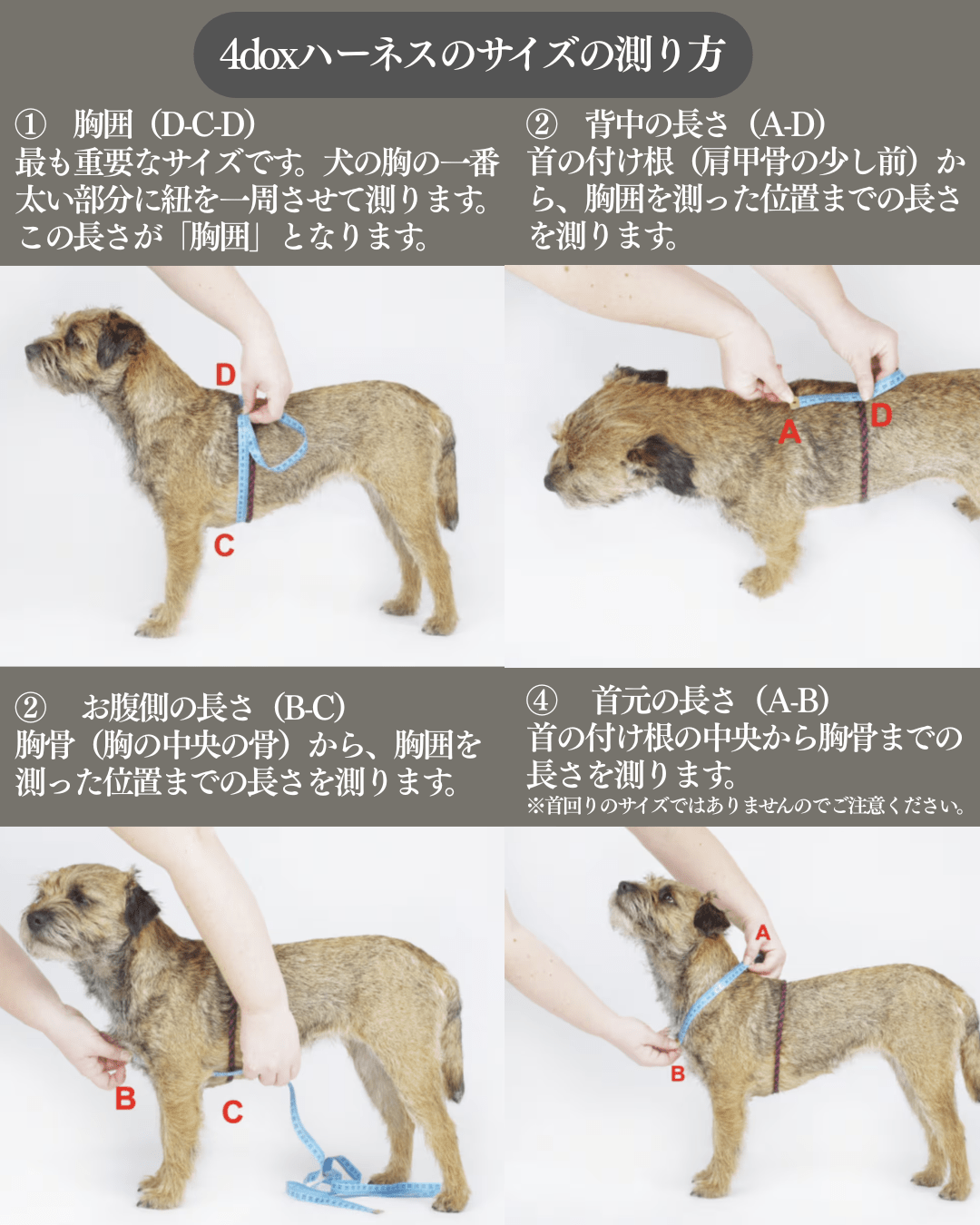 4doxハーネスのサイズの測り方

① 胸囲（D-C-D）
最も重要なサイズです。犬の胸の一番太い部分に紐を一周させて測ります。この長さが「胸囲」となります。

D

C

② 背中の長さ（A-D）
首の付け根（肩甲骨の少し前）から、胸囲を測った位置までの長さを測ります。

A

D

② お腹側の長さ（B-C）
胸骨（胸の中央の骨）から、胸囲を測った位置までの長さを測ります。

B

C

④ 首元の長さ（A-B）
首の付け根の中央から胸骨までの長さを測ります。
※首回りのサイズではありませんのでご注意ください。

A

B